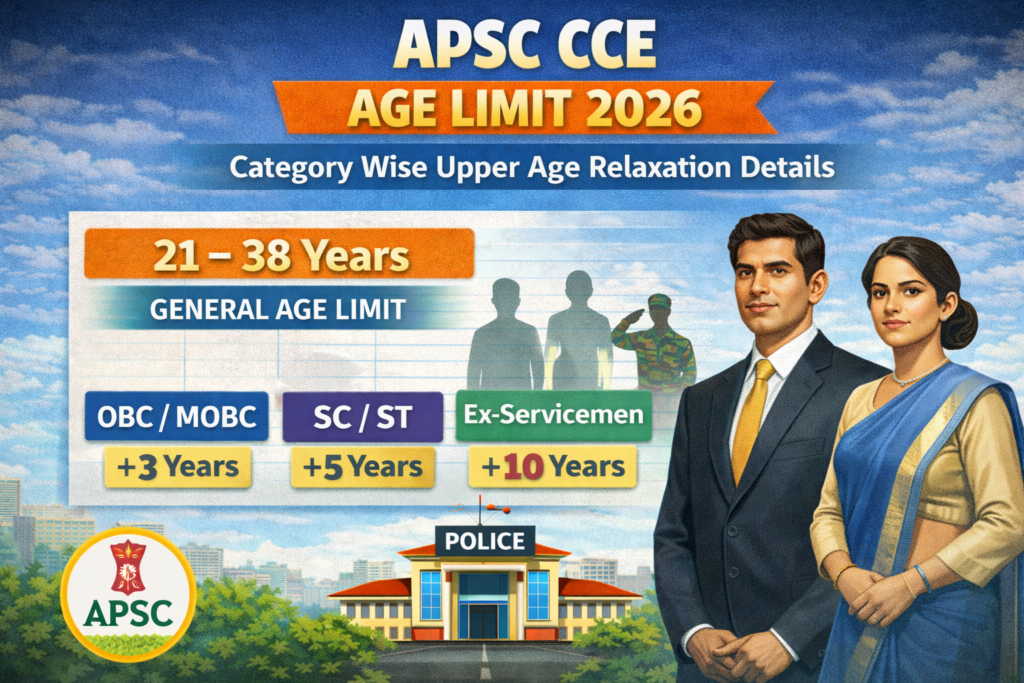 APSC CCE
AGE LIMIT 2026
Category Wise Upper Age Relaxation Details

21 – 38 Years
GENERAL AGE LIMIT

OBC / MOBC
+3 Years

SC / ST
+5 Years

Ex-Servicemen
+10 Years

POLICE

APSC